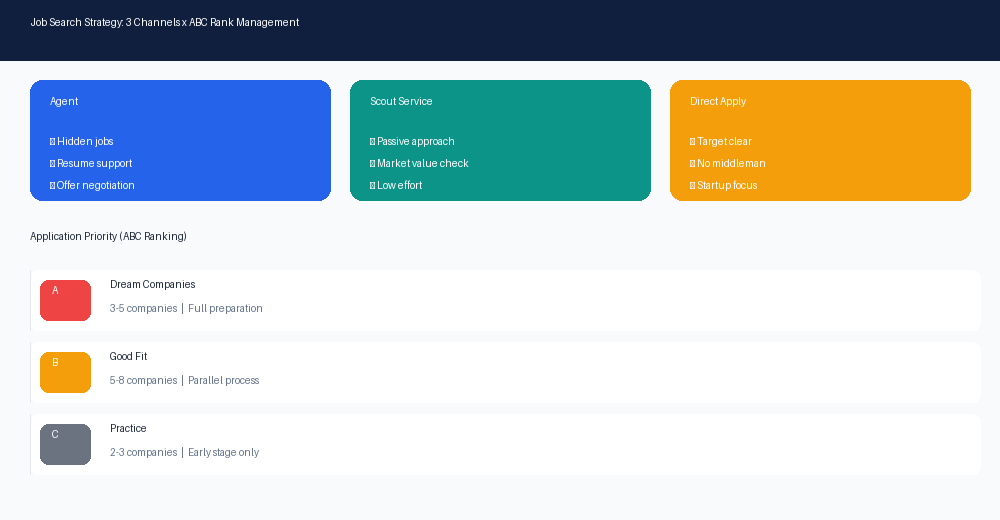 Job Search Strategy: 3 Channels x ABC Rank Management

Agent

Hidden jobs
Resume support
Offer negotiation

Scout Service

Passive approach
Market value check
Low effort

Direct Apply

Target clear
No middleman
Startup focus

Application Priority (ABC Ranking)

A

Dream Companies

3-5 companies | Full preparation

B

Good Fit

5-8 companies | Parallel process

C

Practice

2-3 companies | Early stage only